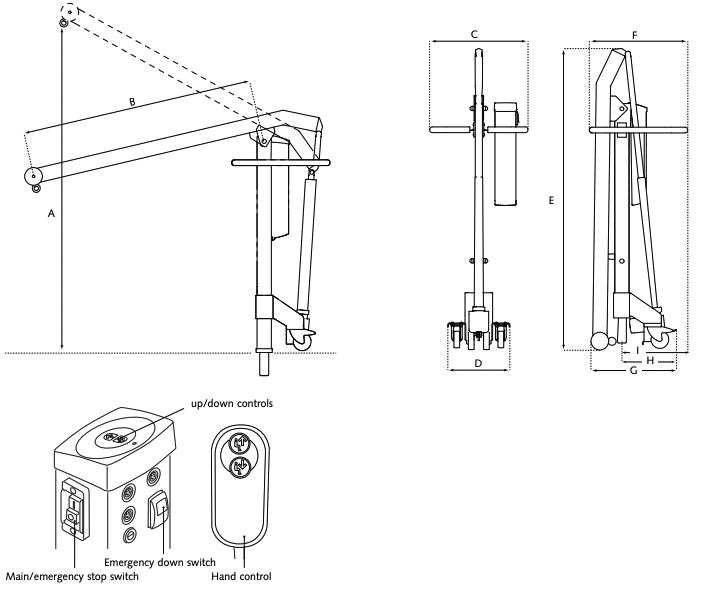 B

A

C

F

E

D

I

H

G

up/down controls

Emergency down switch

Main/emergency stop switch

Hand control