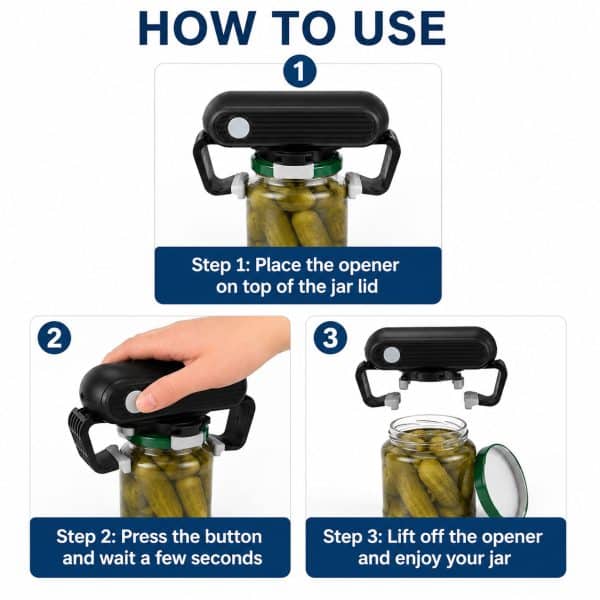 HOW TO USE

1

Step 1: Place the opener on top of the jar lid

2

Step 2: Press the button and wait a few seconds

3

Step 3: Lift off the opener and enjoy your jar